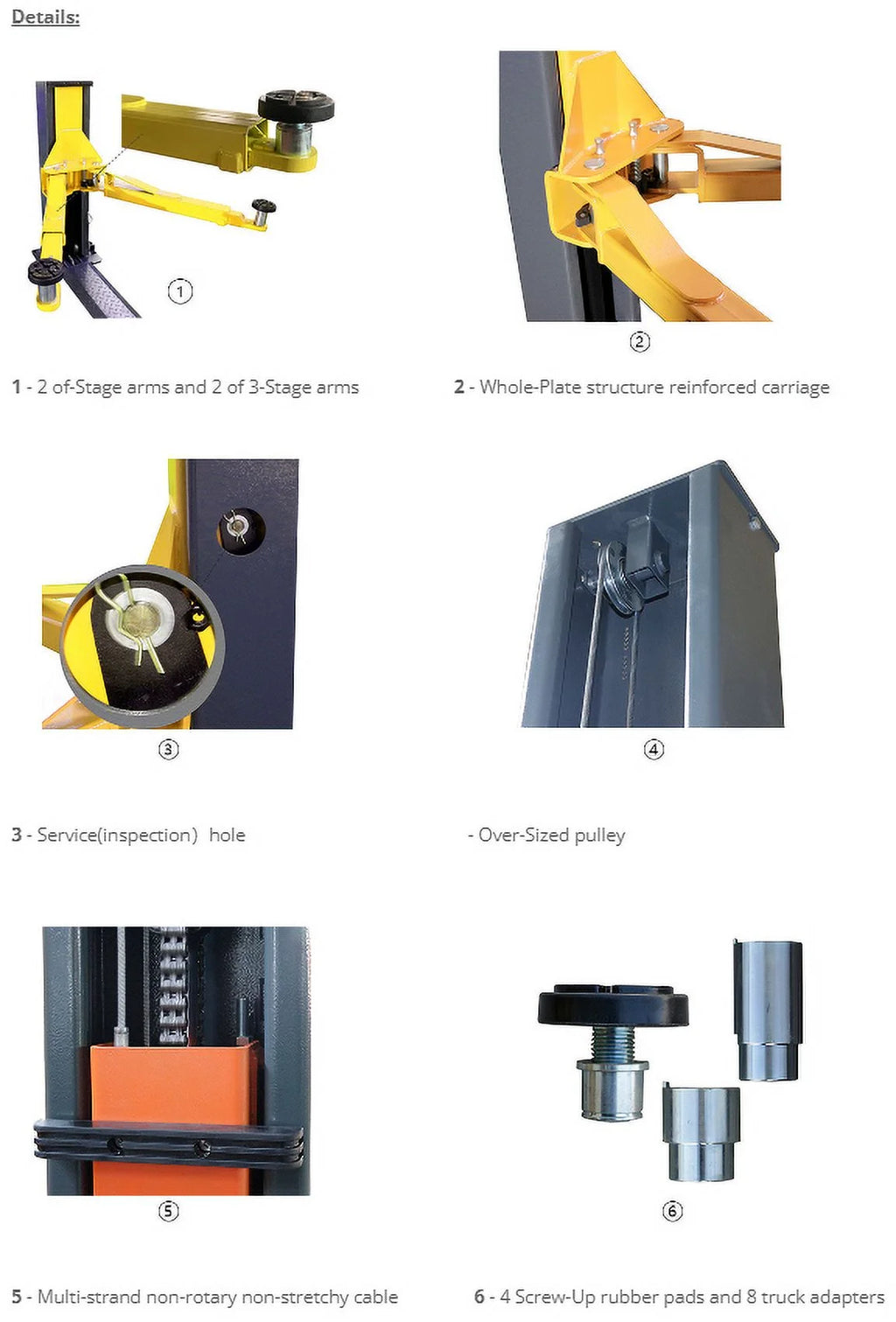 Details:

①

②

1 - 2 of-Stage arms and 2 of 3-Stage arms

2 - Whole-Plate structure reinforced carriage

③

④

3 - Service(inspection) hole

- Over-Sized pulley

⑤

⑥

5 - Multi-strand non-rotary non-stretchy cable

6 - 4 Screw-Up rubber pads and 8 truck adapters